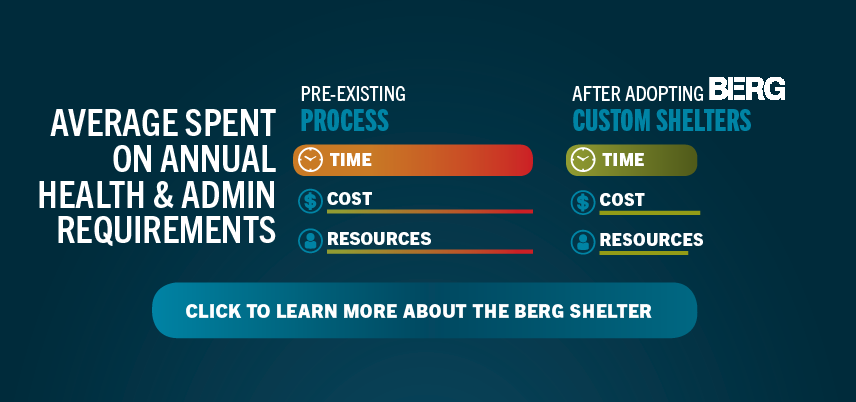 AVERAGE SPENT ON ANNUAL HEALTH & ADMIN REQUIREMENTS

PRE-EXISTING
PROCESS

TIME

COST

RESOURCES

AFTER ADOPTING BERG
CUSTOM SHELTERS

TIME

COST

RESOURCES

CLICK TO LEARN MORE ABOUT THE BERG SHELTER